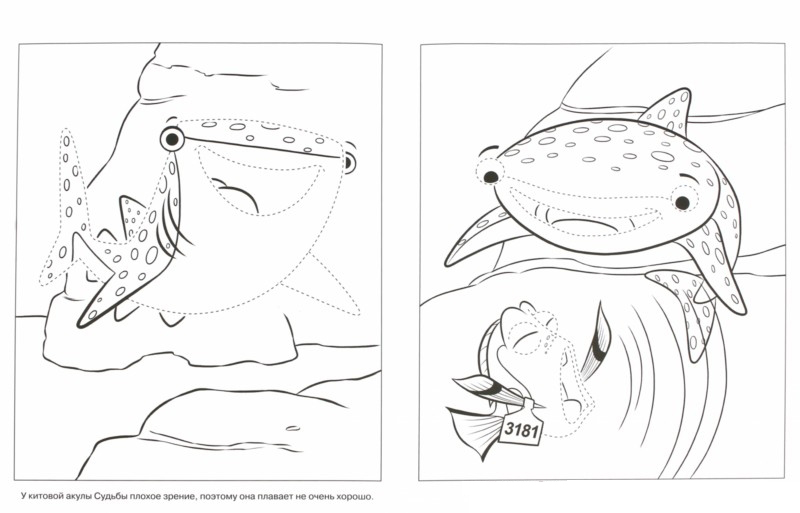 3181

У китовой акулы Судьбы плохое зрение, поэтому она плавает не очень хорошо.