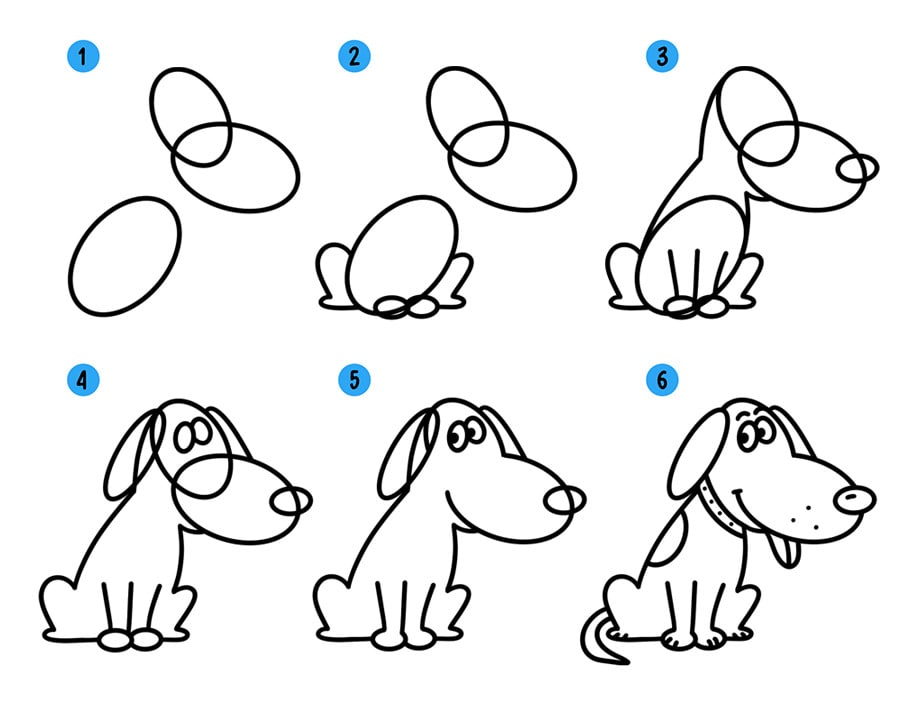 1
2
3
4
5
6