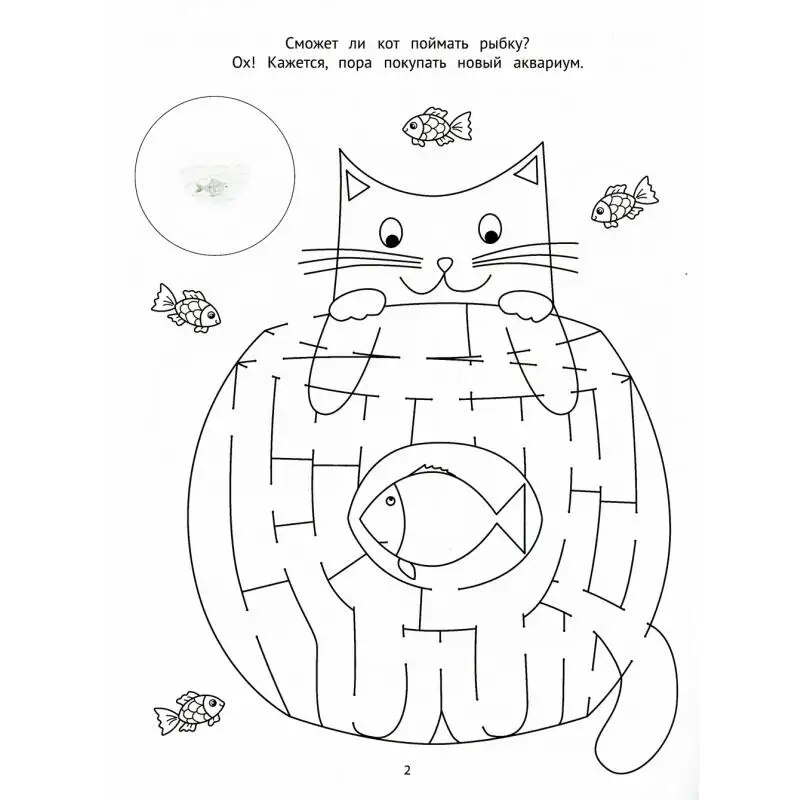 Сможет ли кот поймать рыбку?
Ох! Кажется, пора покупать новый аквариум.

2