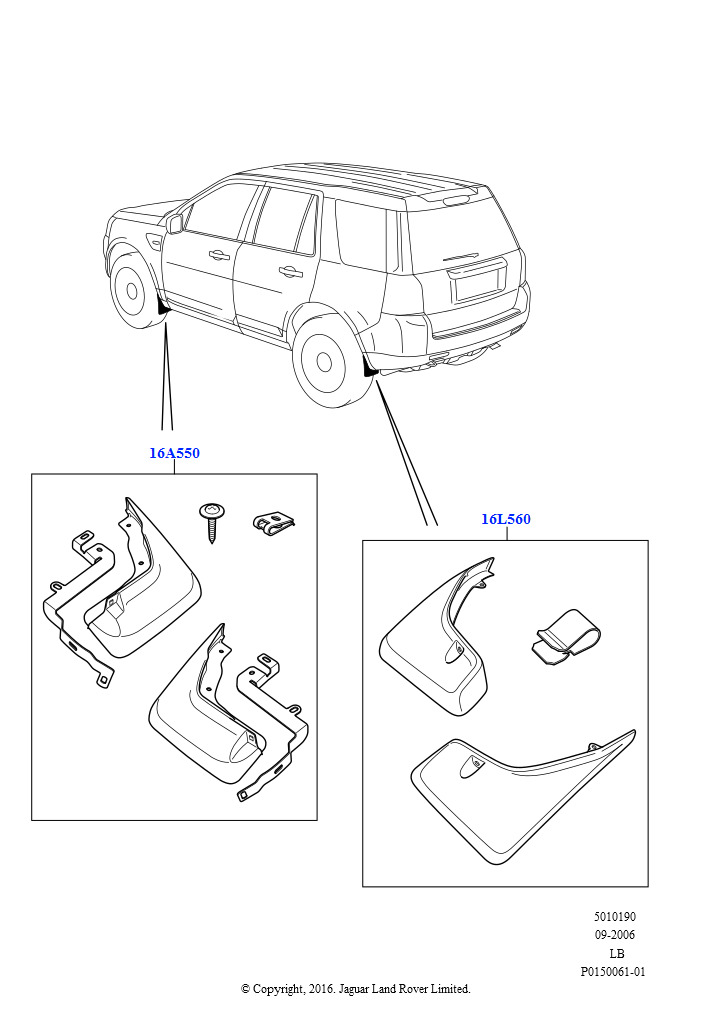 16A550

16L560

5010190
09-2006
LB
P0150061-01

© Copyright, 2016. Jaguar Land Rover Limited.