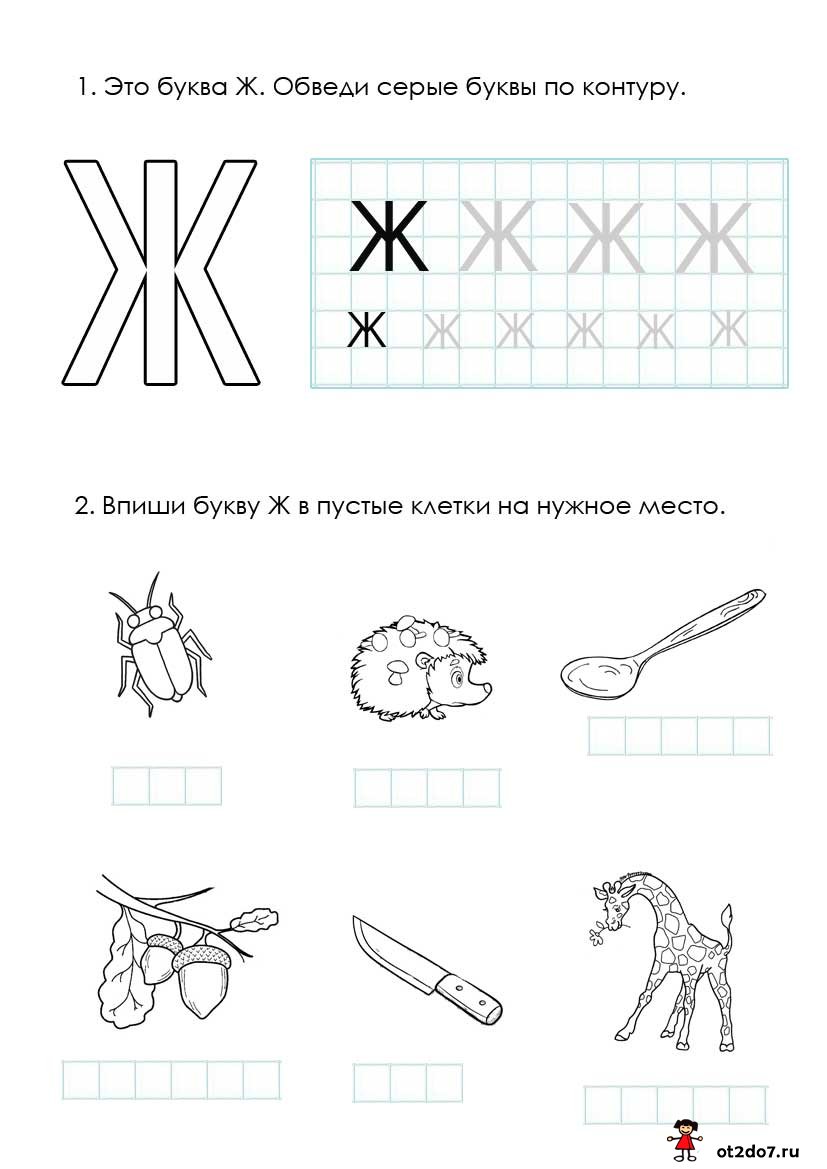 1. Это буква Ж. Обведи серые буквы по контуру.

Ж

Ж Ж Ж Ж
ж ж ж ж ж ж

2. Впиши букву Ж в пустые клетки на нужное место.

ot2do7.ru