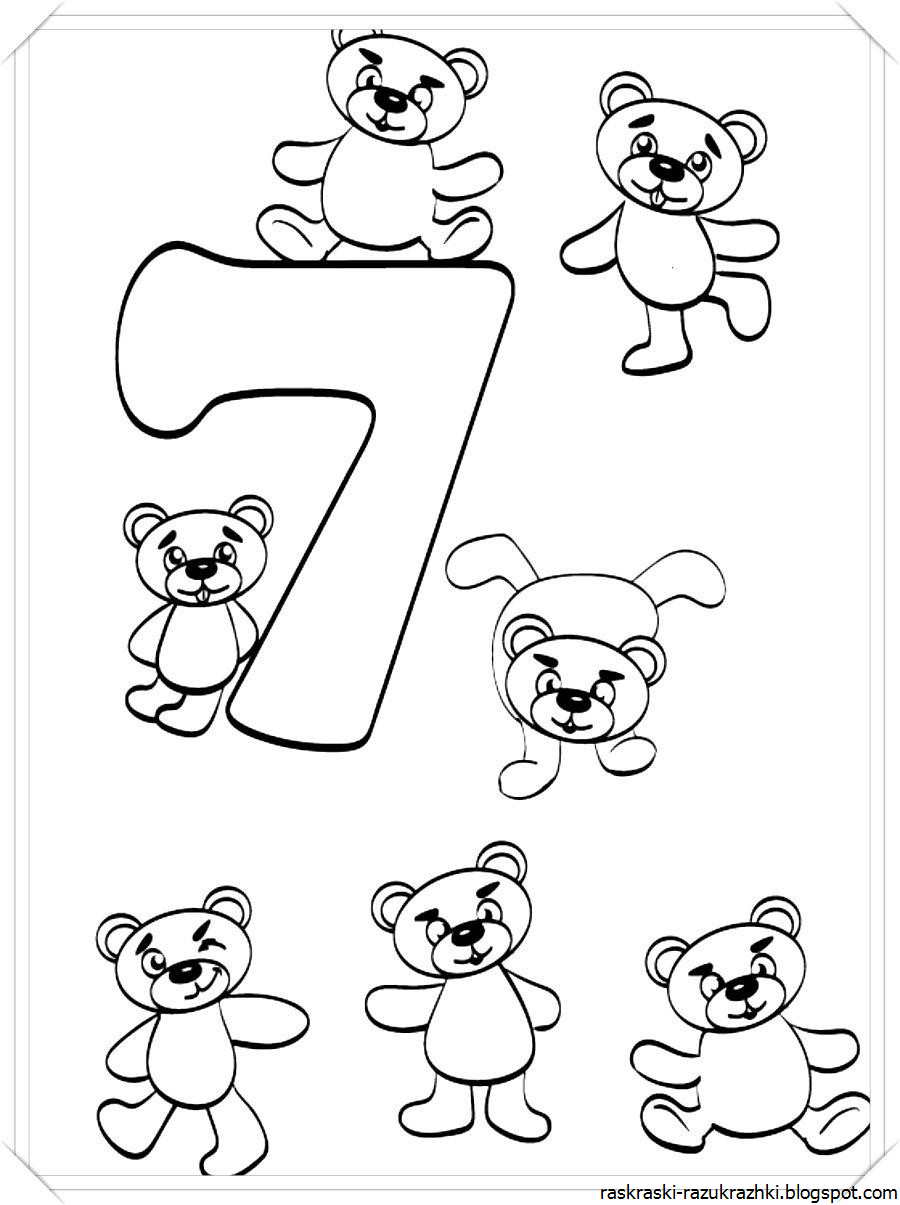 7

raskraski-razukrazhki.blogspot.com