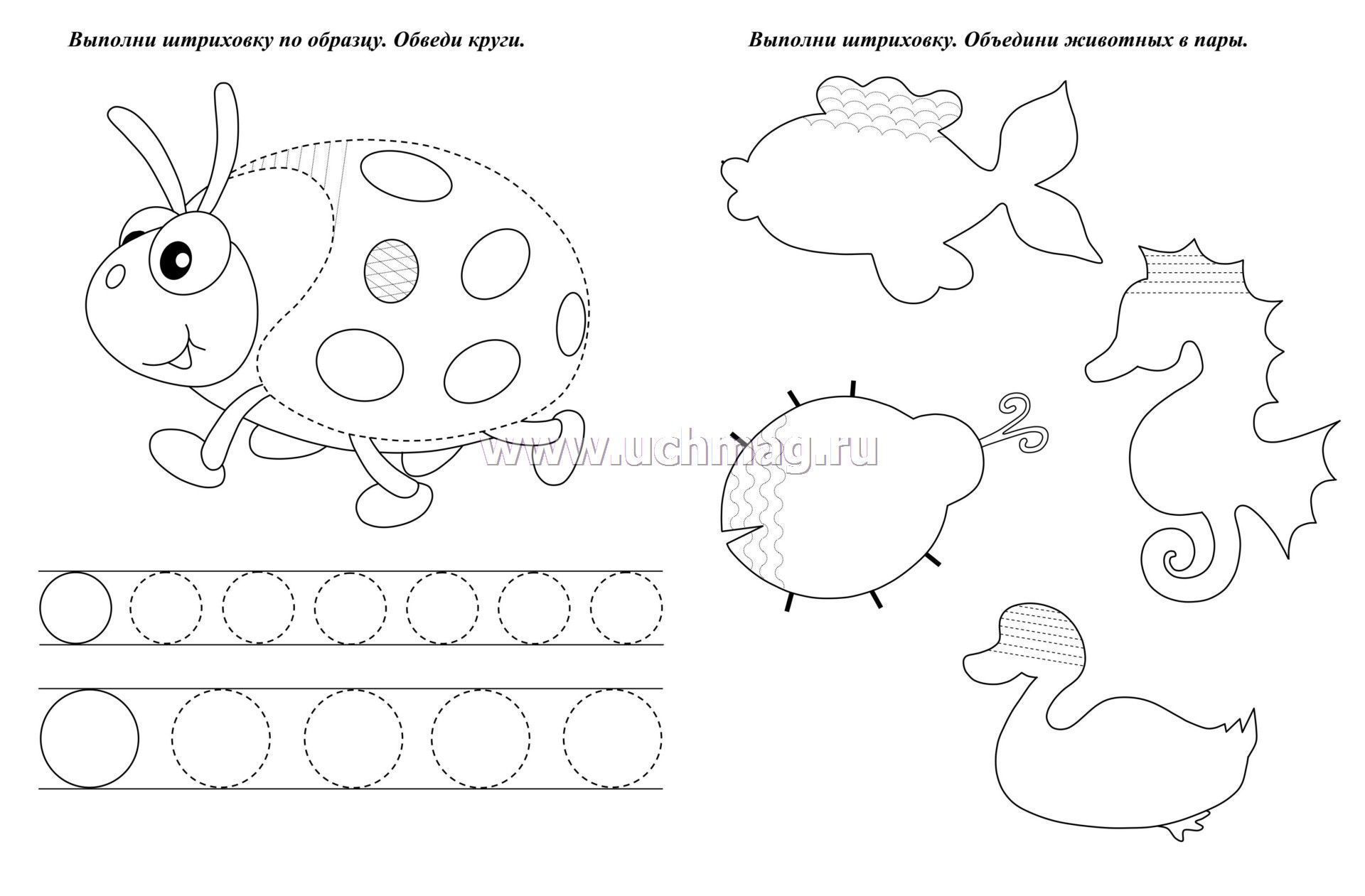 Выполни штриховку по образцу. Обведи круги.

Выполни штриховку. Объедини животных в пары.

www.uchmag.ru