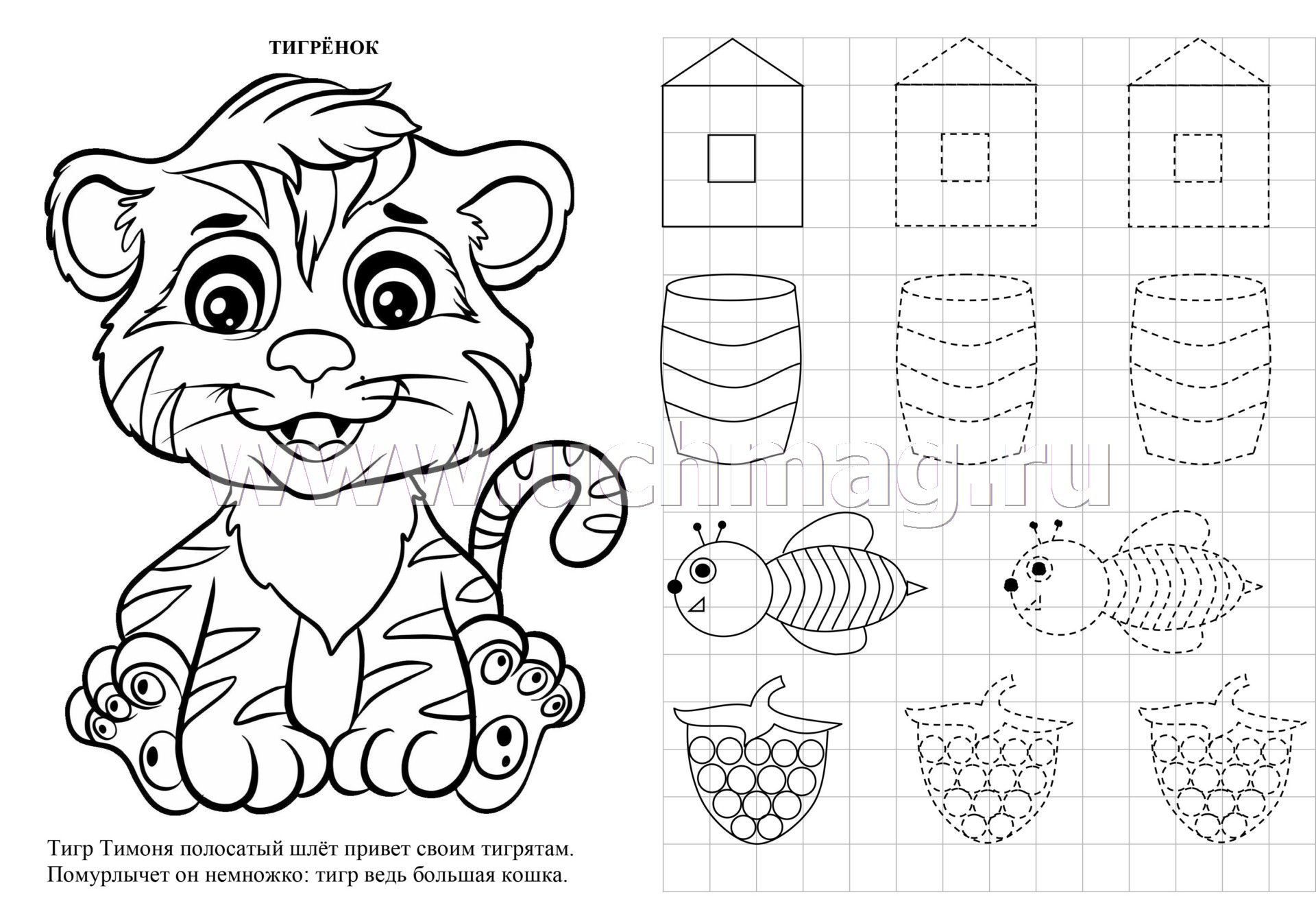 ТИГРЁНОК

www.uchmag.ru

Тигр Тимоня полосатый шлёт привет своим тигрятам.
Помурлычет он немножко: тигр ведь большая кошка.