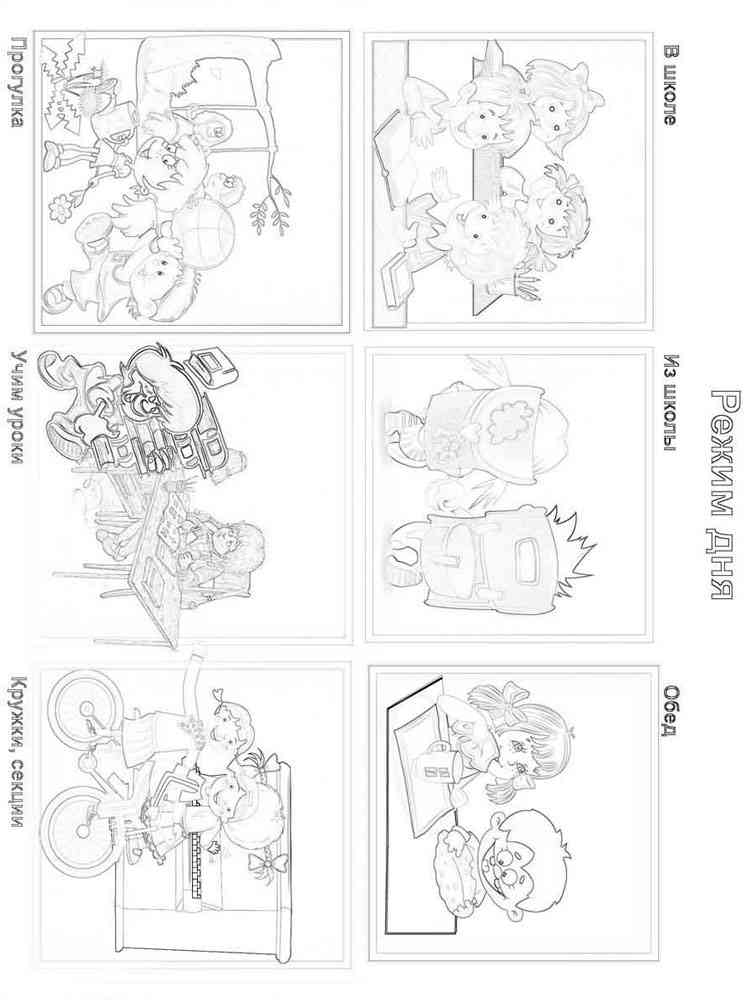 Режим дня

В школе

Из школы

Обед

Прогулка

Учим уроки

Кружки, секции