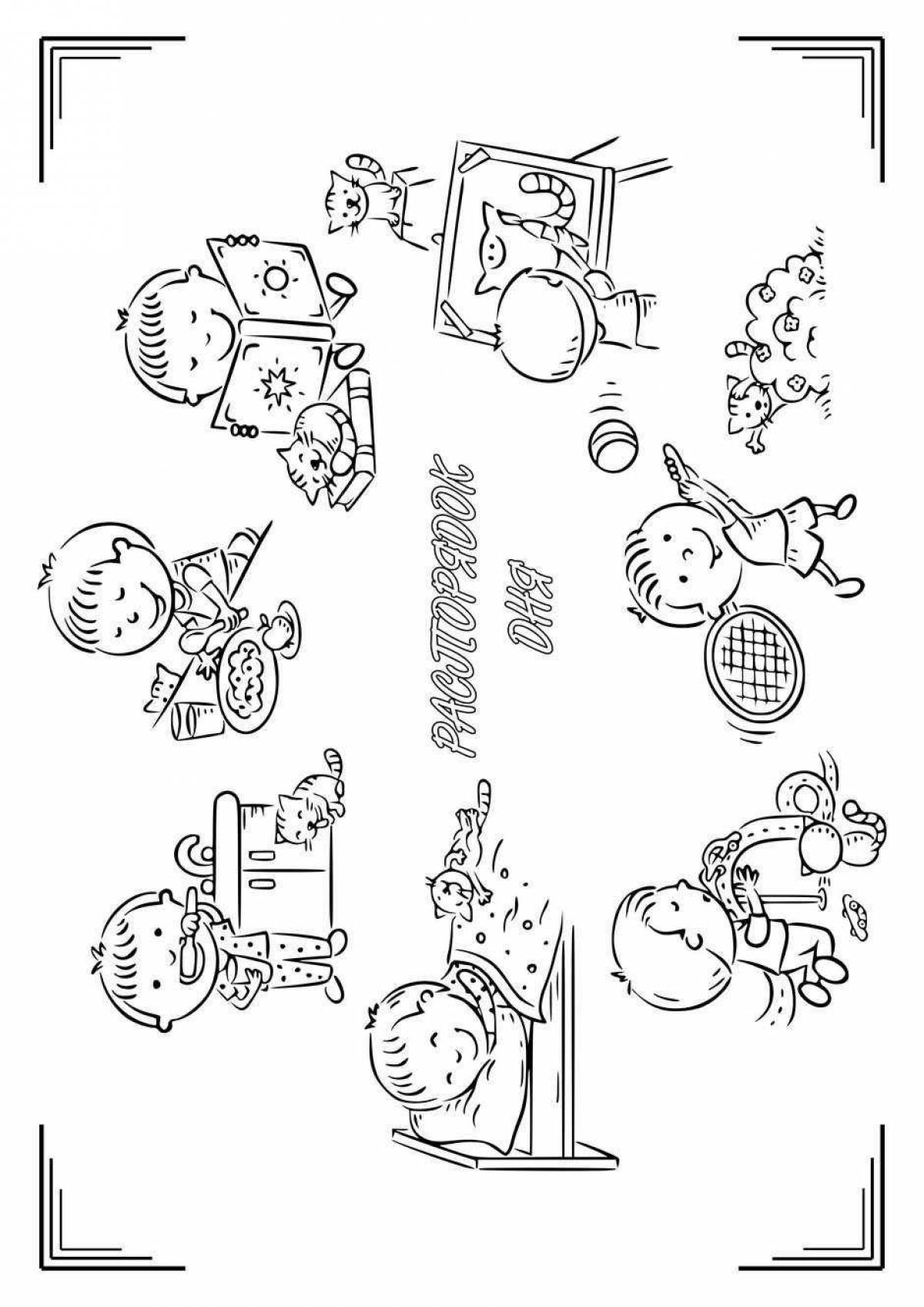 РАСПОРЯДОК ДНЯ