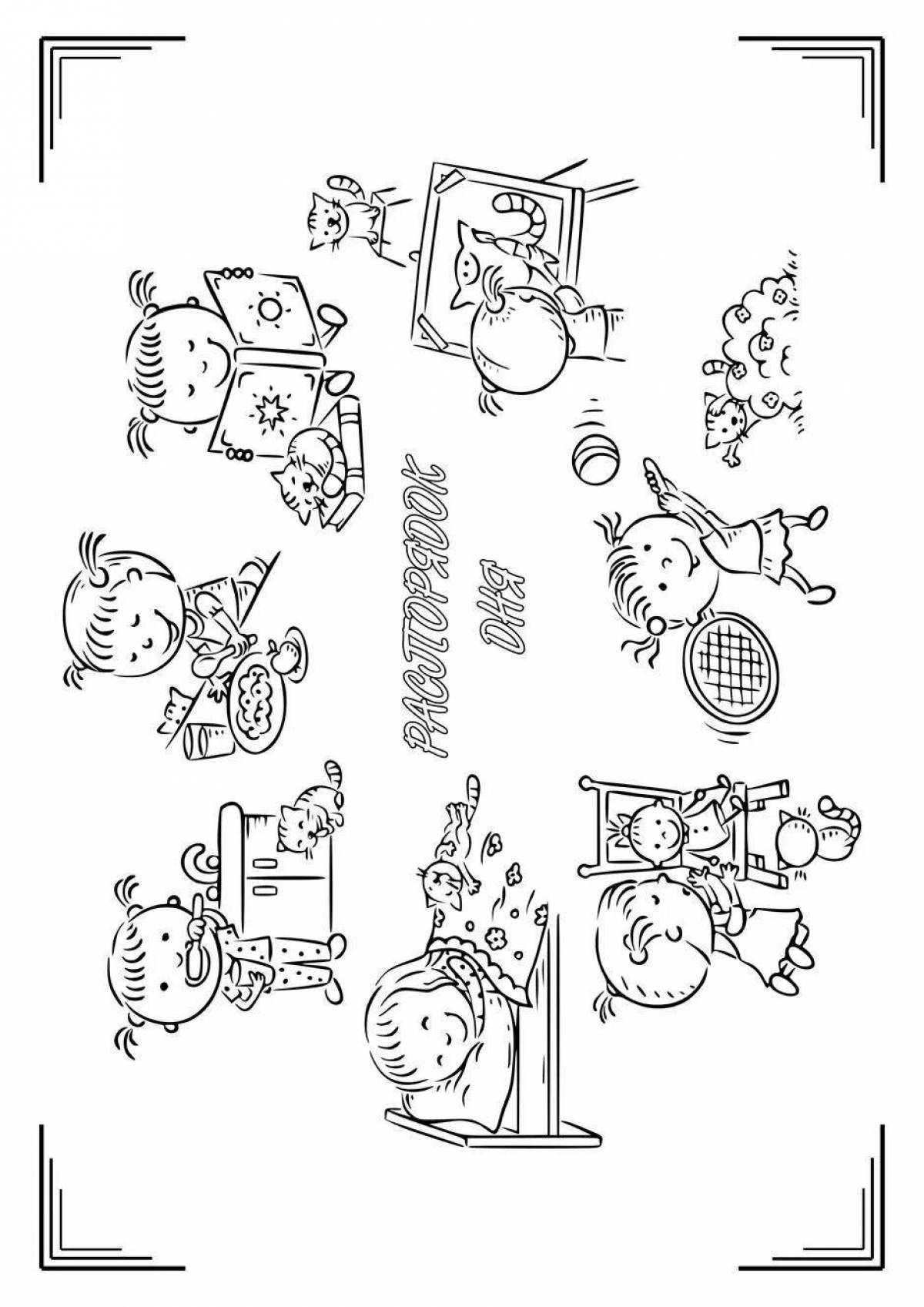 РАСПОРЯДОК ДНЯ