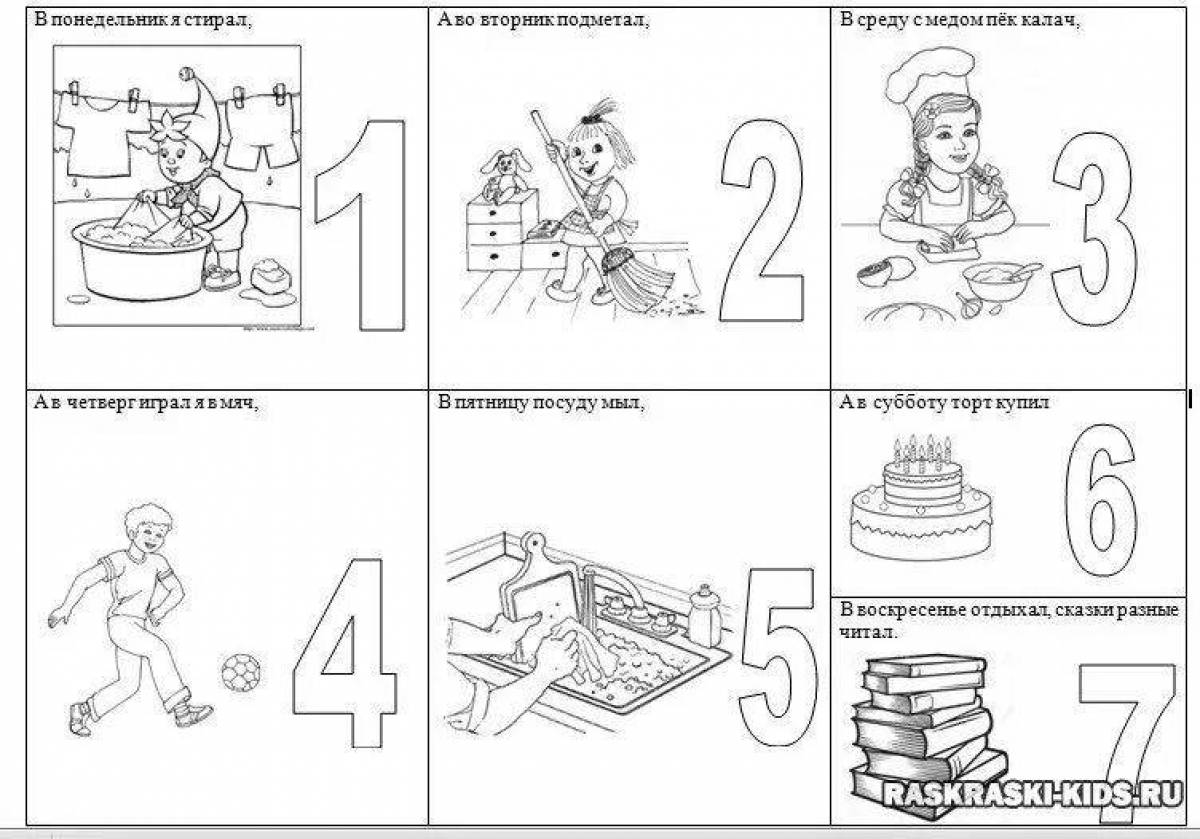 В понедельник я стирал,

1

А во вторник подметал,

2

В среду с медом пёк калач,

3

А в четверг играл я в мяч,

4

В пятницу посуду мыл,

5

А в субботу торт купил

6

В воскресенье отдыхал, сказки разные читал.

7

RASKRASKI-KIDS.RU