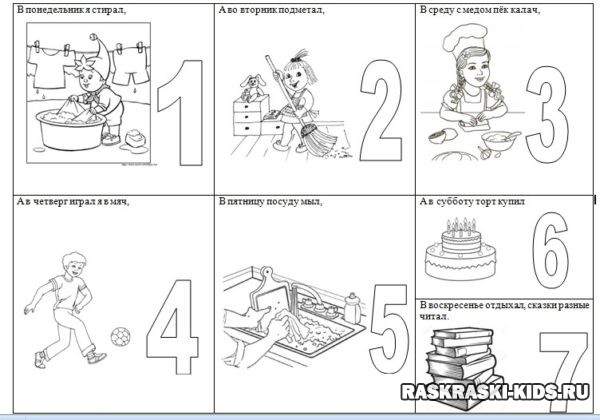 В понедельник я стирал,

1

А во вторник подметал,

2

В среду с медом пёк калач,

3

А в четверг играл я в мяч,

4

В пятницу посуду мыл,

5

А в субботу торт купил

6

В воскресенье отдыхал, сказки разные читал.

7

RASKRASKI-KIDS.RU