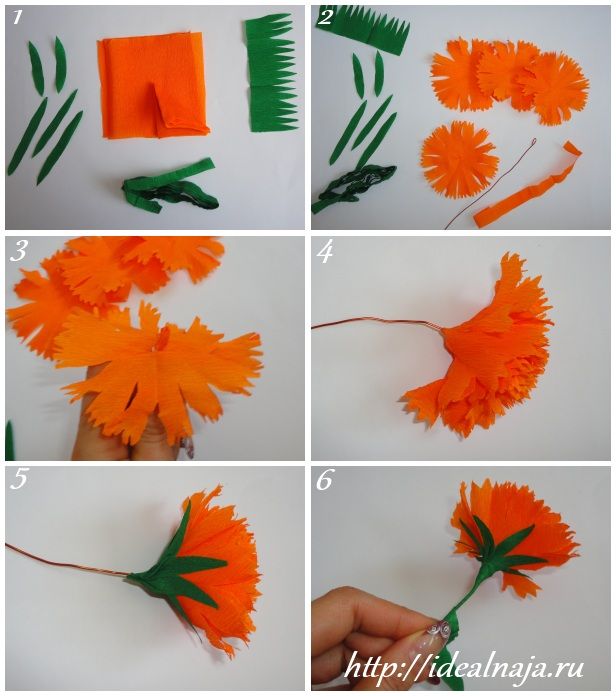 1
2
3
4
5
6
http://idealnaja.ru