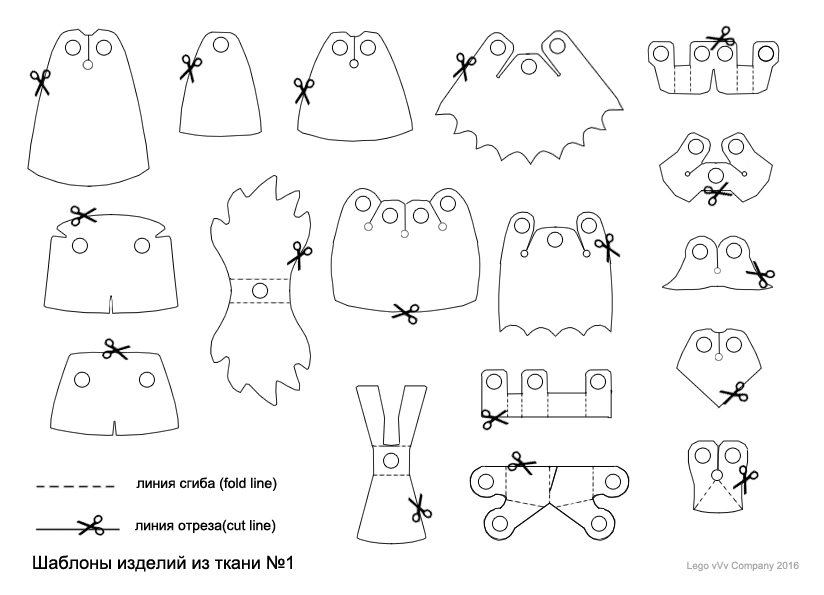 линия сгиба (fold line)

линия отреза(cut line)

Шаблоны изделий из ткани №1

Lego vVv Company 2016