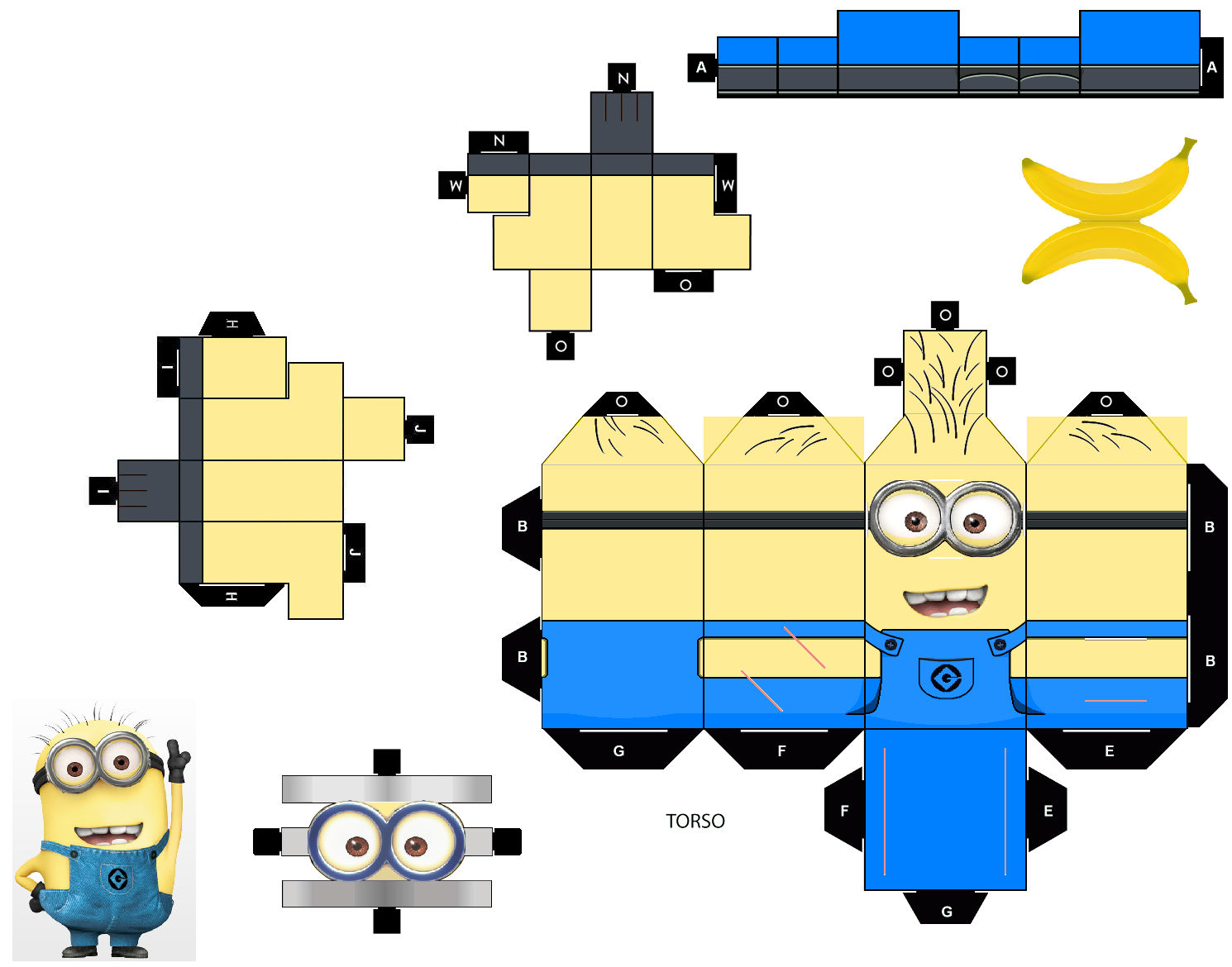 A
A
N
N
M
M
O
O
H
I
J
I
J
H
O
O
O
O
O
O
B
B
B
B
G
F
E
F
E
G
TORSO