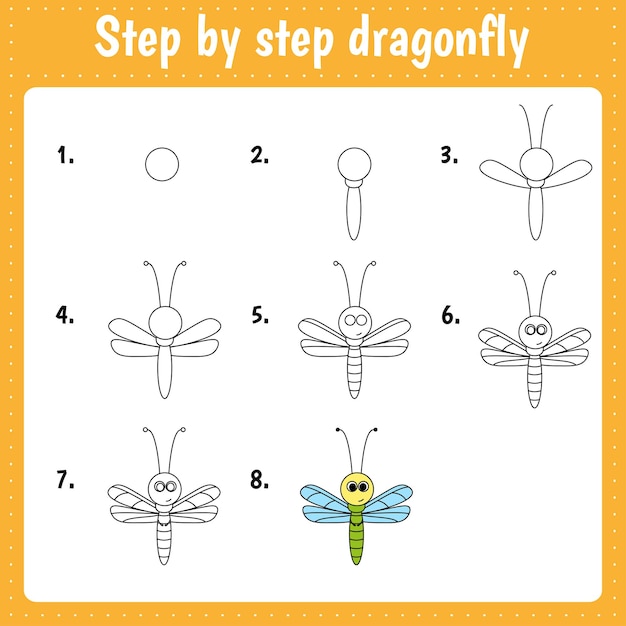 Step by step dragonfly

1.

2.

3.

4.

5.

6.

7.

8.