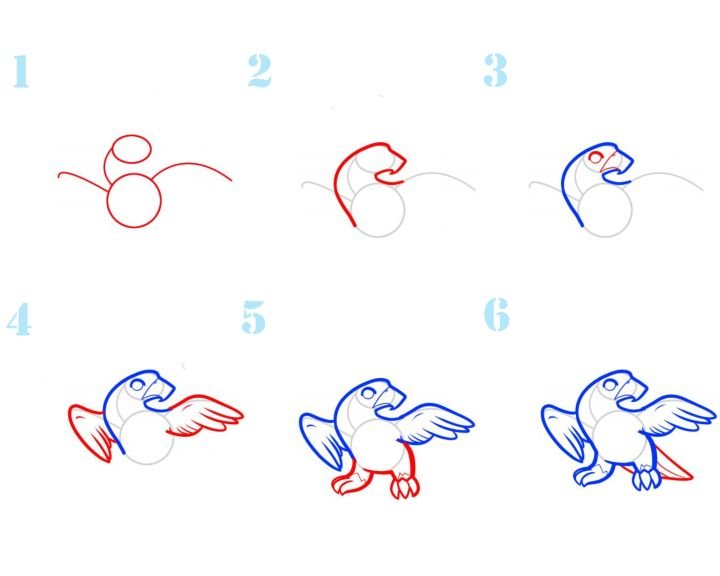 1

2

3

4

5

6