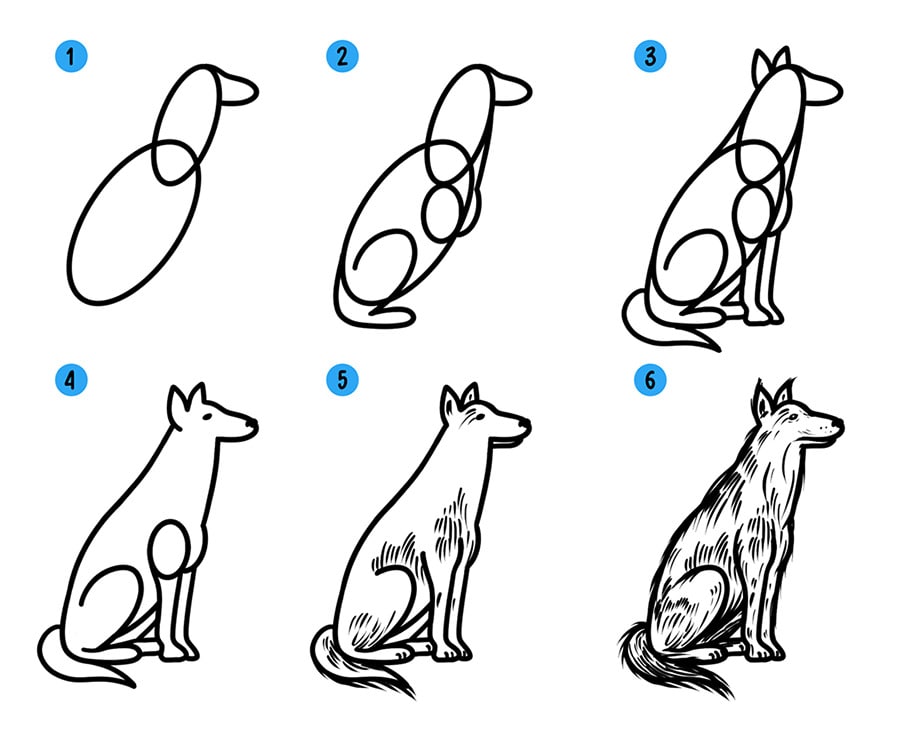 1

2

3

4

5

6