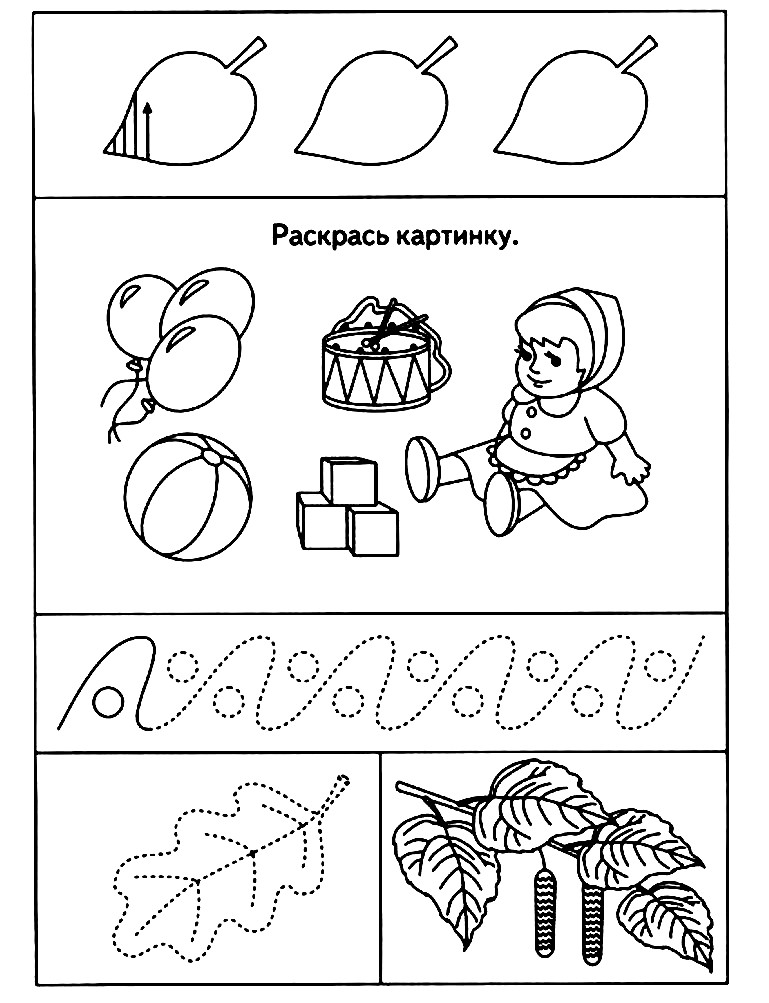 Раскрась картинку.