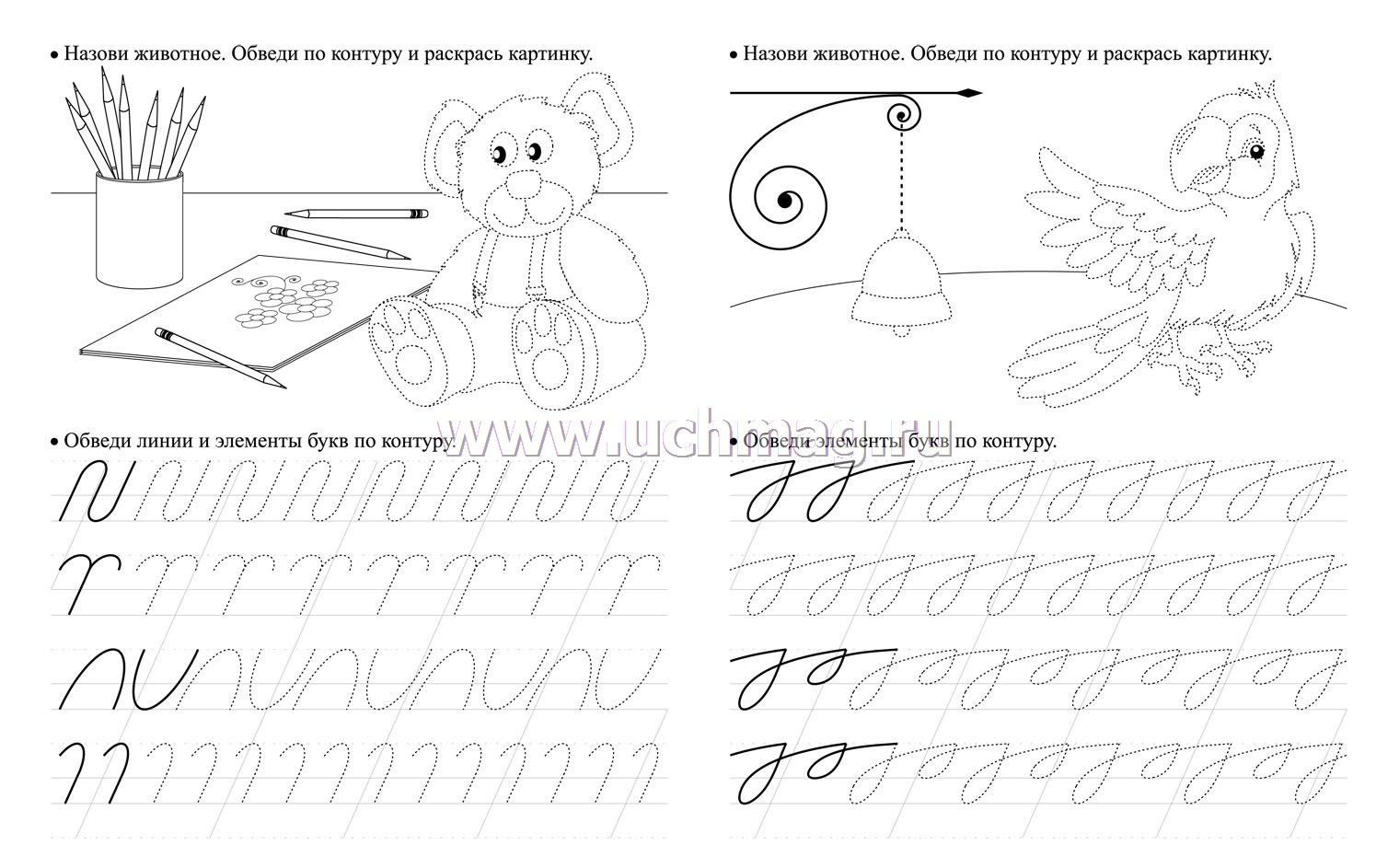 • Назови животное. Обведи по контуру и раскрась картинку.

• Обведи линии и элементы букв по контуру.

• Назови животное. Обведи по контуру и раскрась картинку.

• Обведи элементы букв по контуру.

www.uchmag.ru