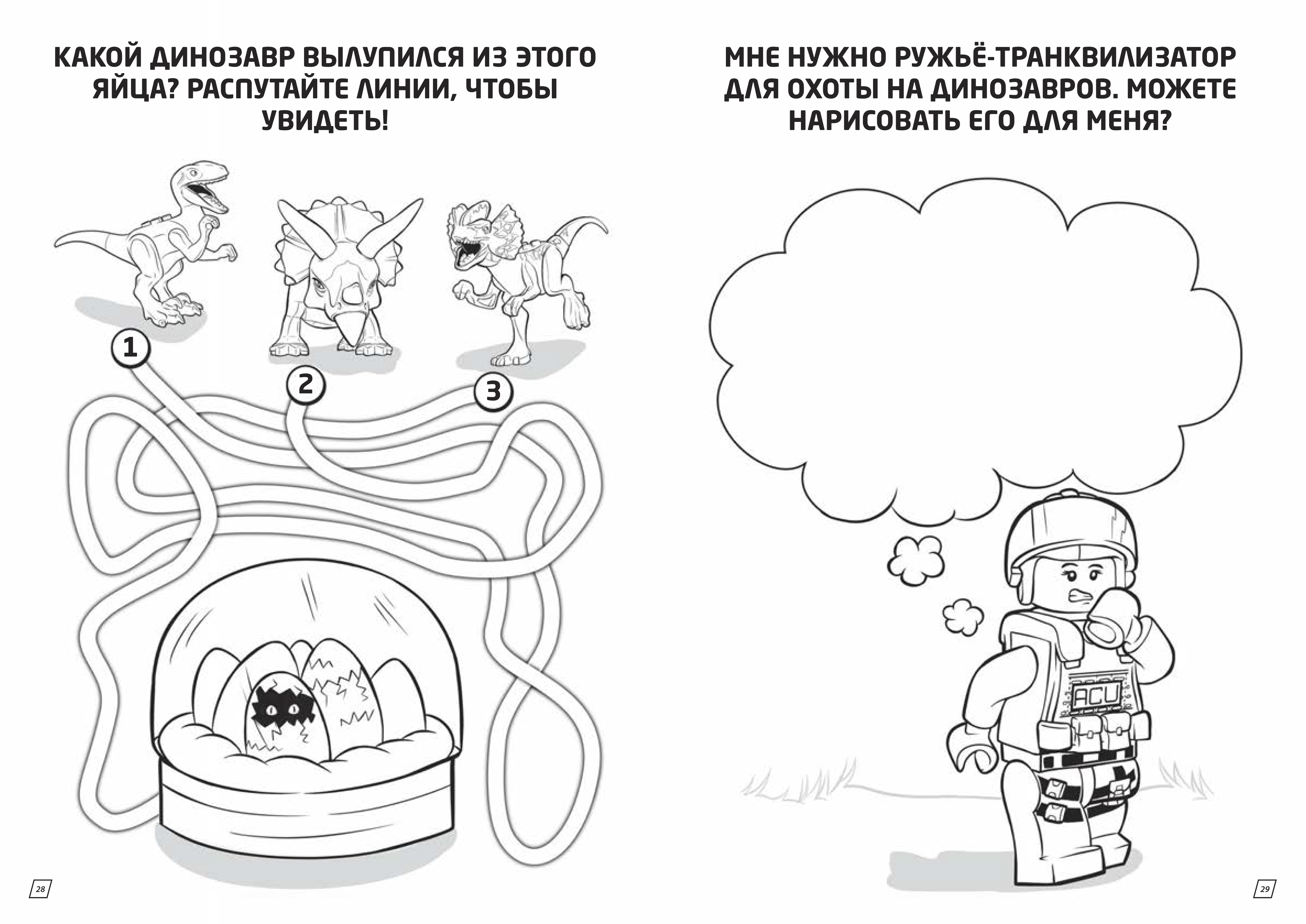 КАКОЙ ДИНОЗАВР ВЫЛУПИЛСЯ ИЗ ЭТОГО ЯЙЦА? РАСПУТАЙТЕ ЛИНИИ, ЧТОБЫ УВИДЕТЬ!

1

2

3

28

МНЕ НУЖНО РУЖЬЁ-ТРАНКВИЛИЗАТОР ДЛЯ ОХОТЫ НА ДИНОЗАВРОВ. МОЖЕТЕ НАРИСОВАТЬ ЕГО ДЛЯ МЕНЯ?

ACU

29