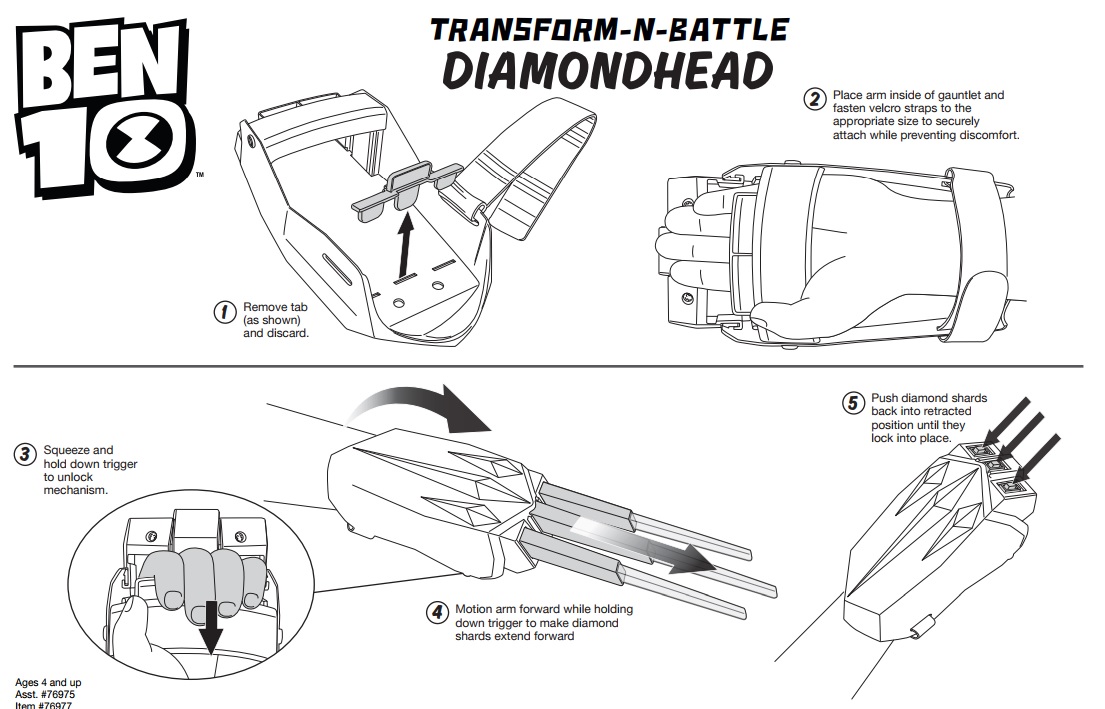 BEN 10™

TRANSFORM-N-BATTLE
DIAMONDHEAD

1 Remove tab (as shown) and discard.

2 Place arm inside of gauntlet and fasten velcro straps to the appropriate size to securely attach while preventing discomfort.

3 Squeeze and hold down trigger to unlock mechanism.

4 Motion arm forward while holding down trigger to make diamond shards extend forward

5 Push diamond shards back into retracted position until they lock into place.

Ages 4 and up
Asst. #76975
Item #76977