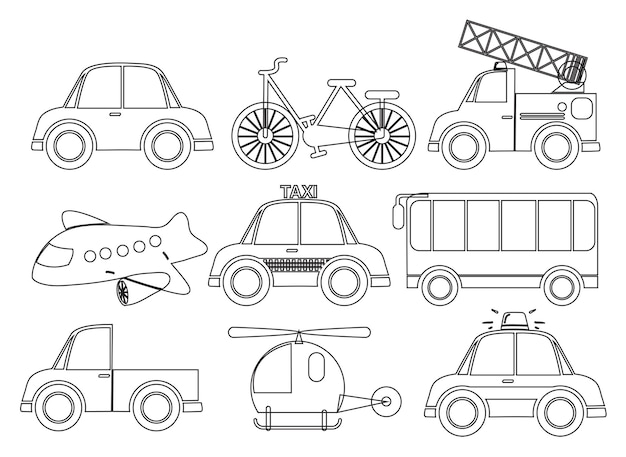 TAXI