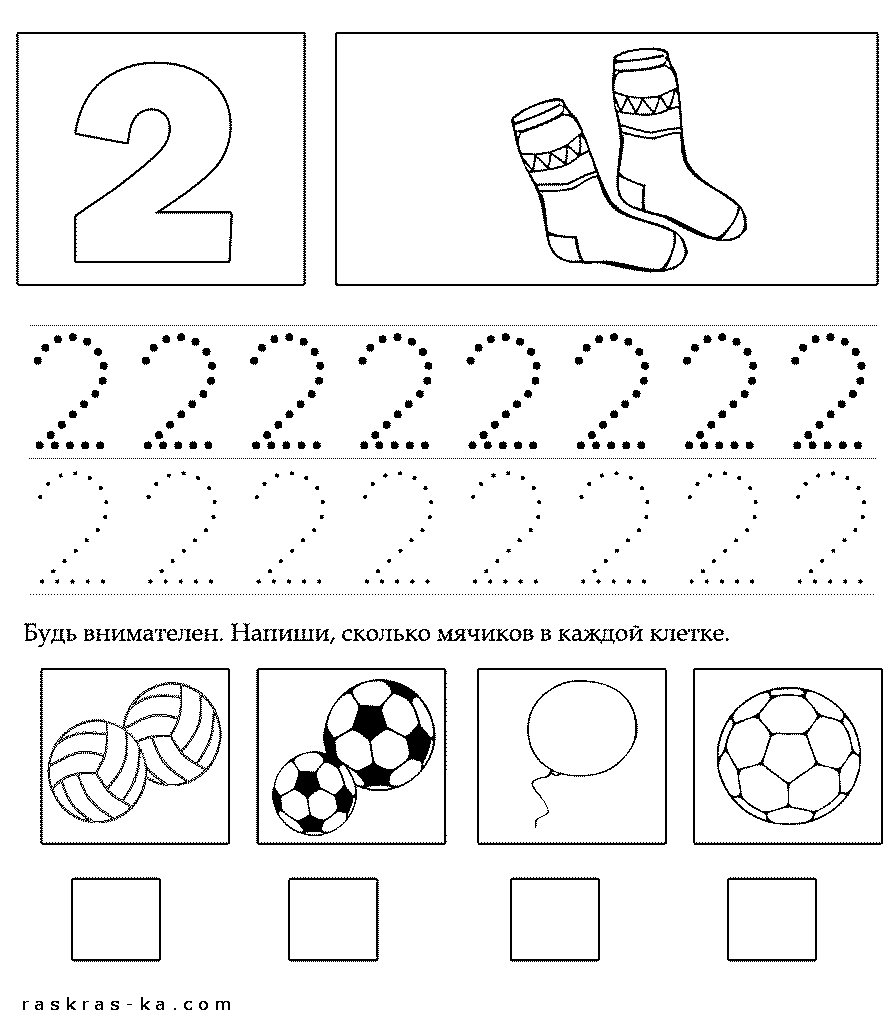 2

2 2 2 2 2 2 2 2

2 2 2 2 2 2 2 2

Будь внимателен. Напиши, сколько мячиков в каждой клетке.

raskras-ka.com