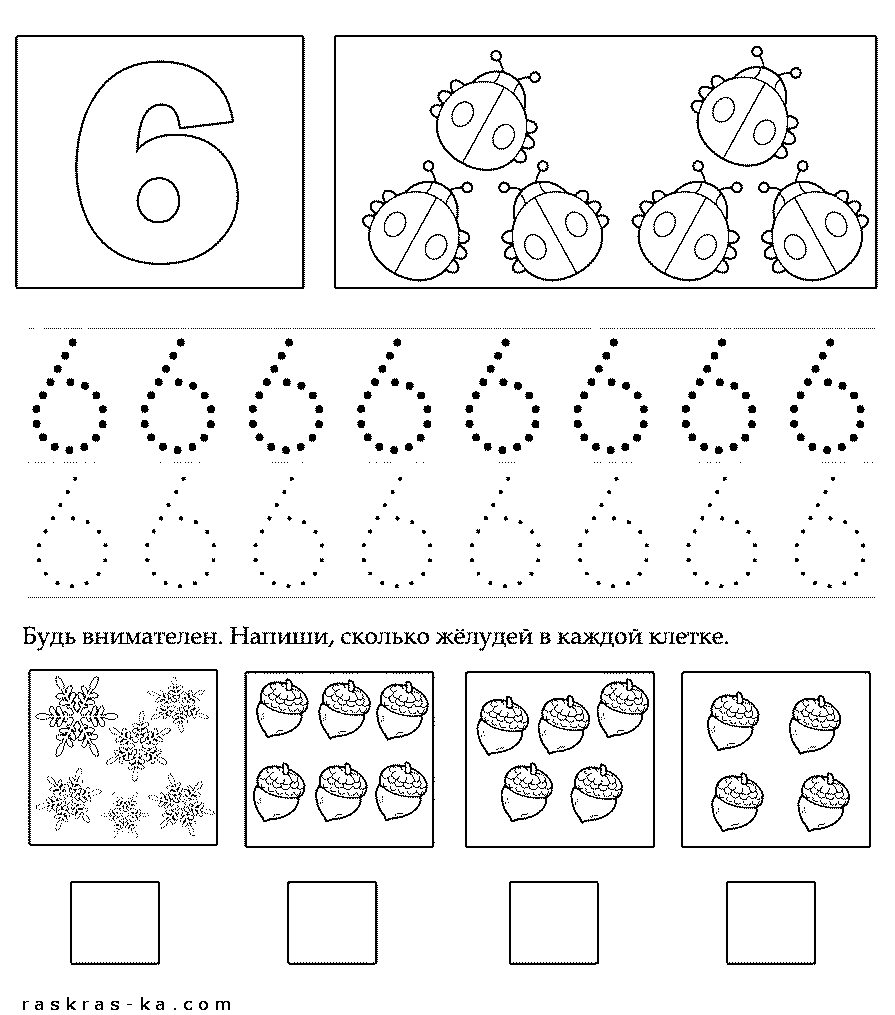 6

6 6 6 6 6 6 6 6

6 6 6 6 6 6 6 6

Будь внимателен. Напиши, сколько жёлудей в каждой клетке.

raskras-ka.com