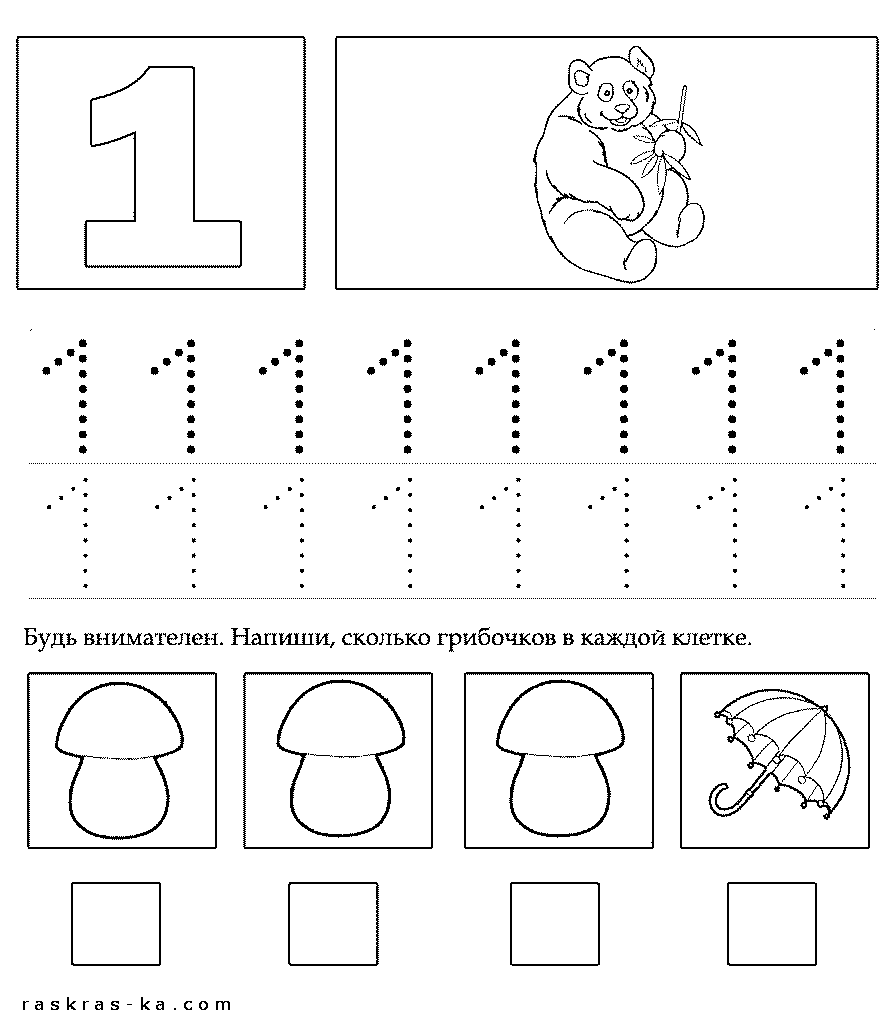 1

1 1 1 1 1 1 1 1

1 1 1 1 1 1 1 1

Будь внимателен. Напиши, сколько грибочков в каждой клетке.

raskras-ka.com