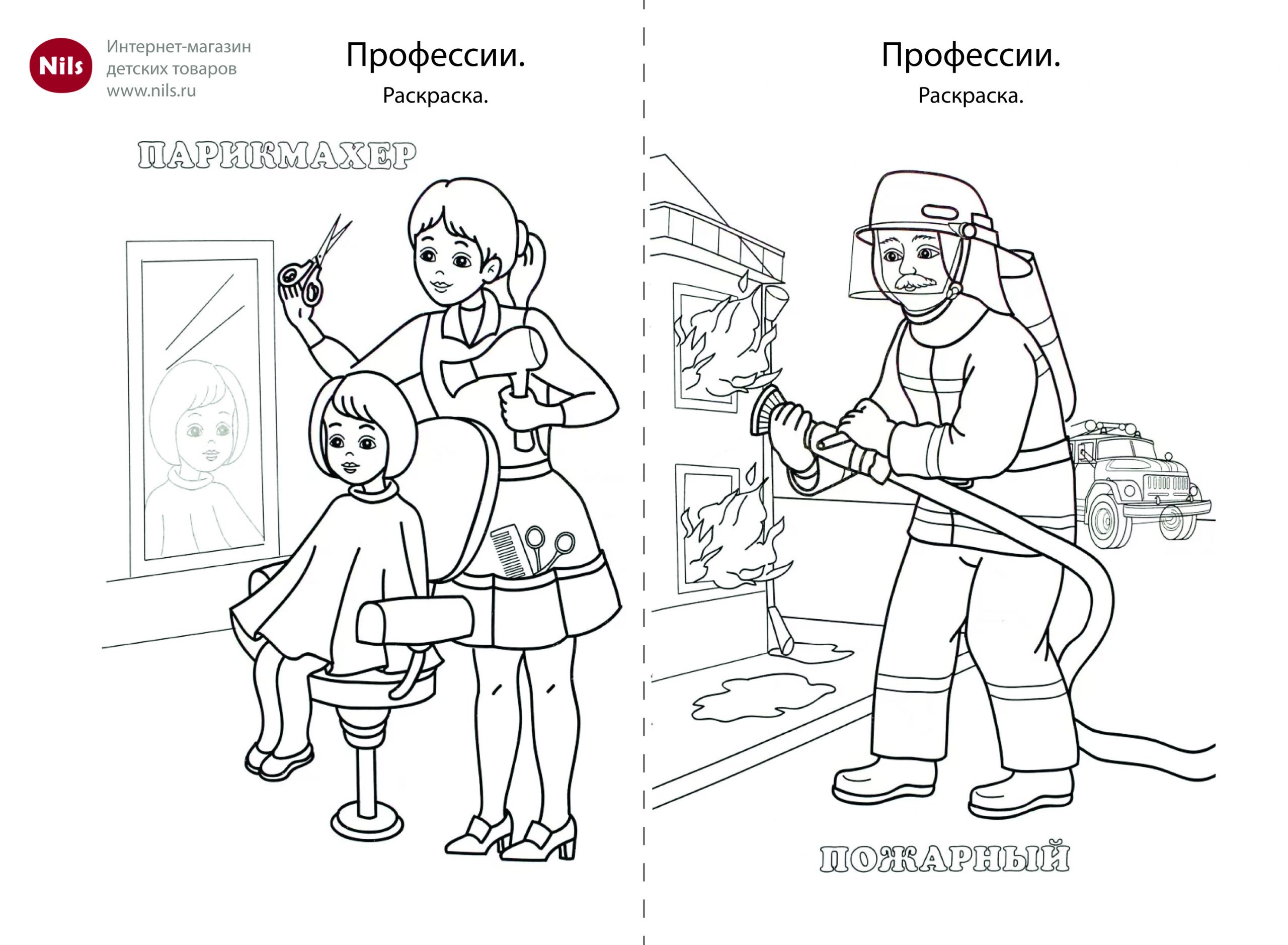 Nils

Интернет-магазин детских товаров www.nils.ru

Профессии.

Раскраска.

ПАРИКМАХЕР

Профессии.

Раскраска.

ПОЖАРНЫЙ